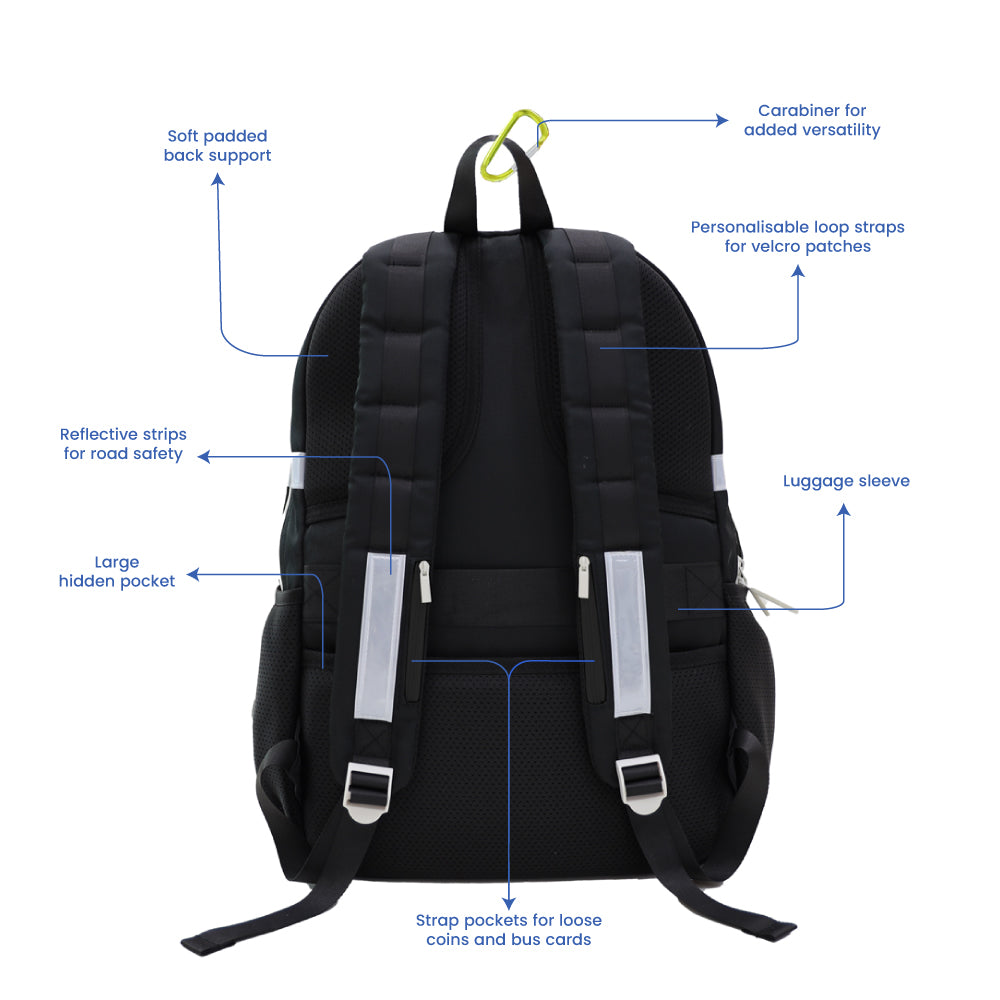 Soft padded back support

Carabiner for added versatility

Personalisable loop straps for velcro patches

Reflective strips for road safety

Luggage sleeve

Large hidden pocket

Strap pockets for loose coins and bus cards